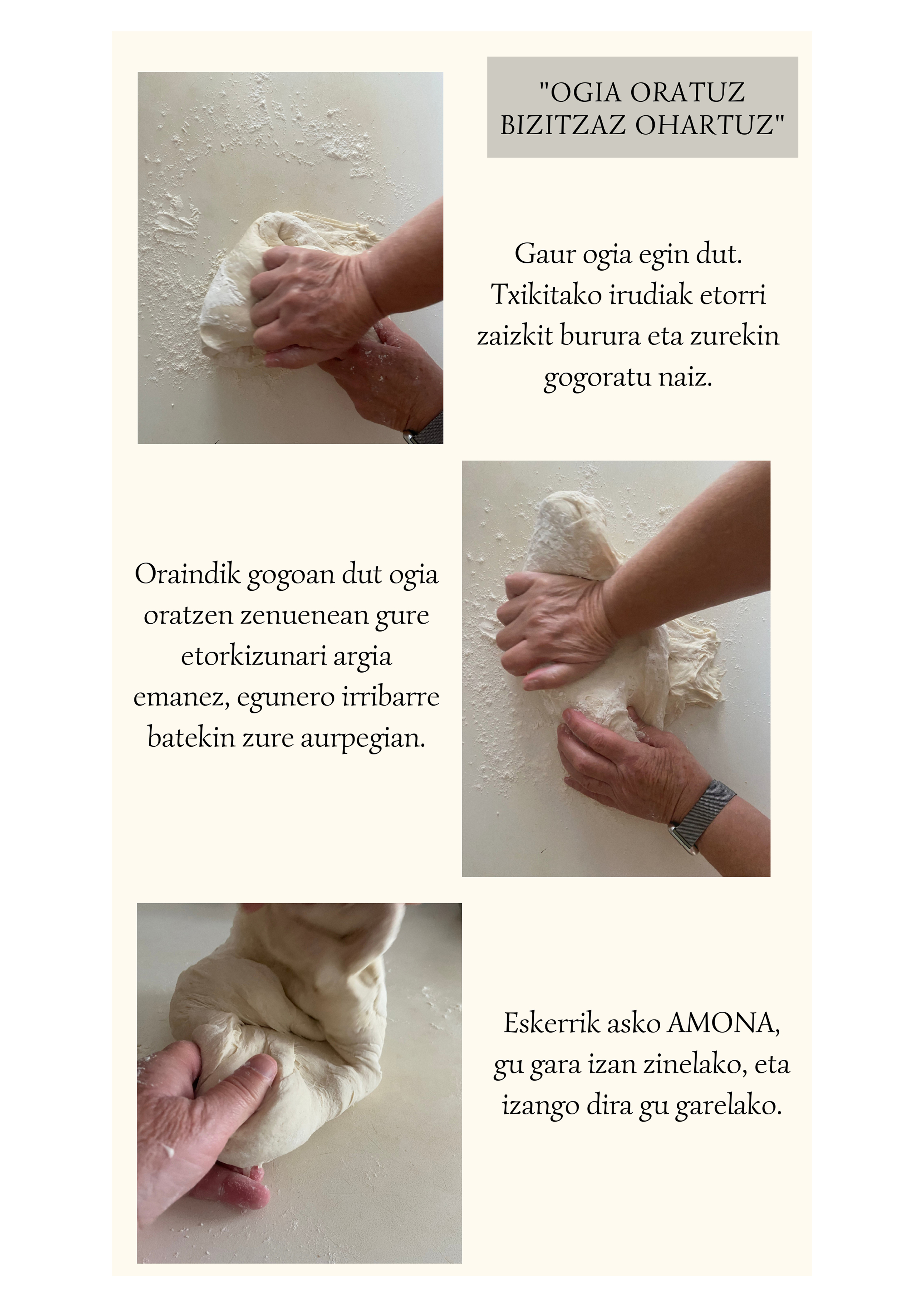 "OGIA ORATUZ BIZITZAZ OHARTUZ"

Gaur ogia egin dut. Txikitako irudiak etorri zaizkit burura eta zurekin gogoratu naiz.

Oraindik gogoan dut ogia oratzen zenuenean gure etorkizunari argia emanez, egunero irribarre batekin zure aurpegian.

Eskerrik asko AMONA, gu gara izan zinelako, eta izango dira gu garelako.